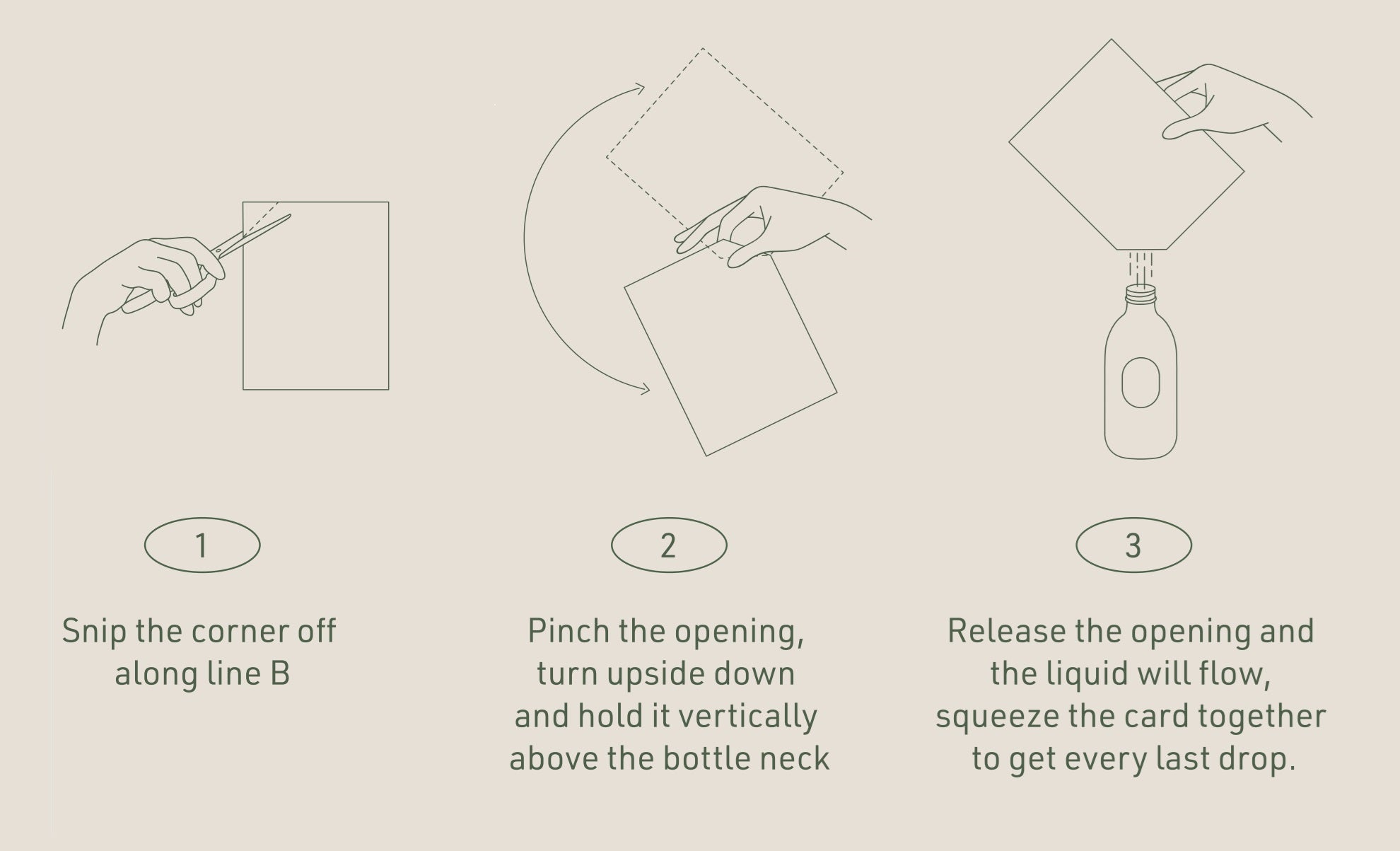 1

Snip the corner off along line B

2

Pinch the opening, turn upside down and hold it vertically above the bottle neck

3

Release the opening and the liquid will flow, squeeze the card together to get every last drop.